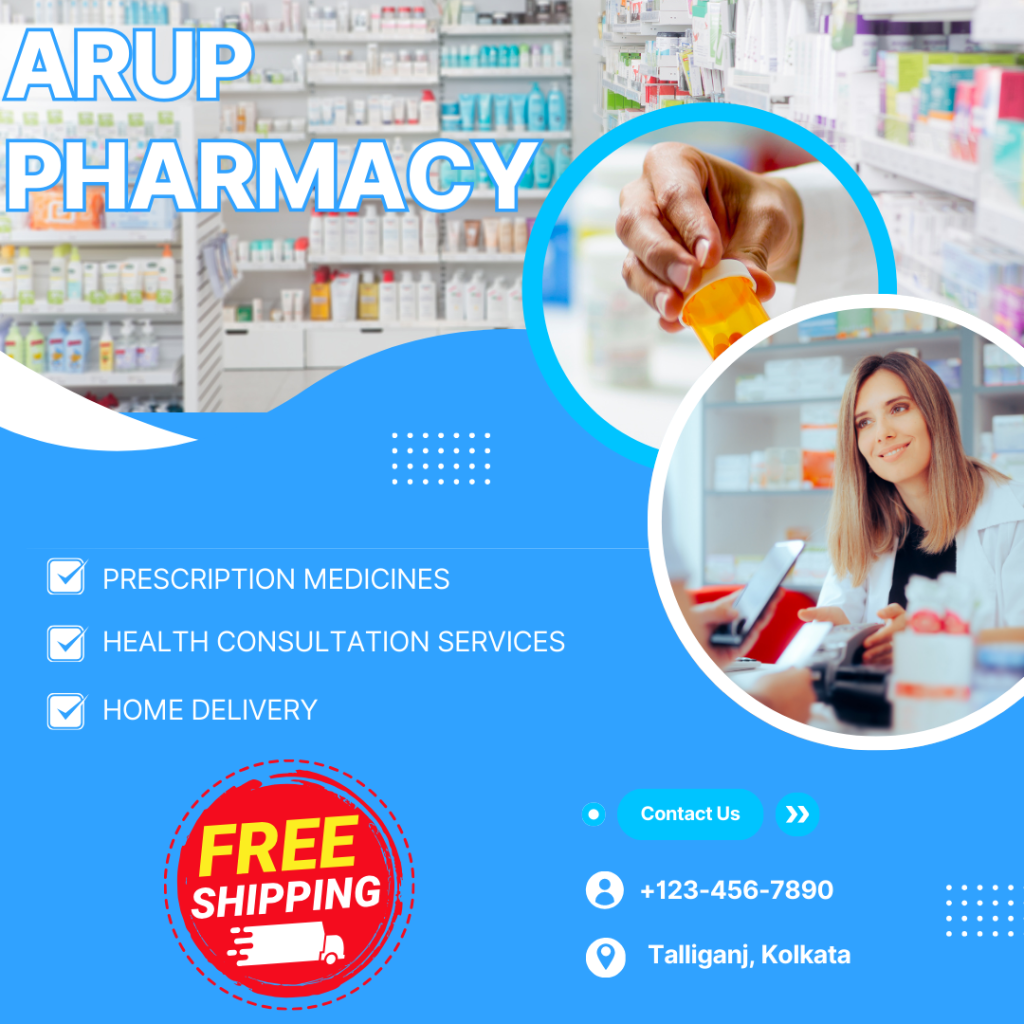 ARUP PHARMACY

PRESCRIPTION MEDICINES
HEALTH CONSULTATION SERVICES
HOME DELIVERY

FREE SHIPPING

Contact Us

+123-456-7890

Talliganj, Kolkata