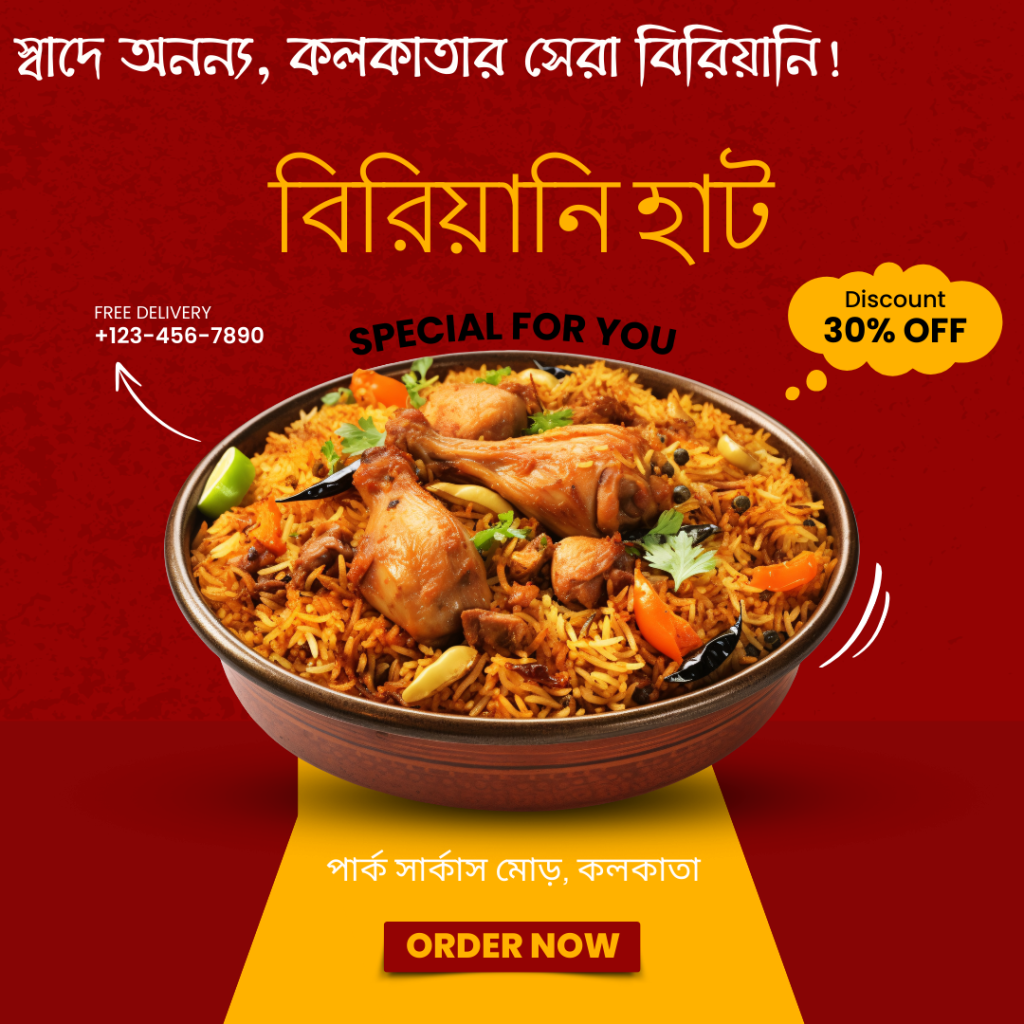 স্বাদে অনন্য, কলকাতার সেরা বিরিয়ানি!

বিরিয়ানি হাট

FREE DELIVERY
+123-456-7890

SPECIAL FOR YOU

Discount
30% OFF

পার্ক সার্কাস মোড়, কলকাতা

ORDER NOW