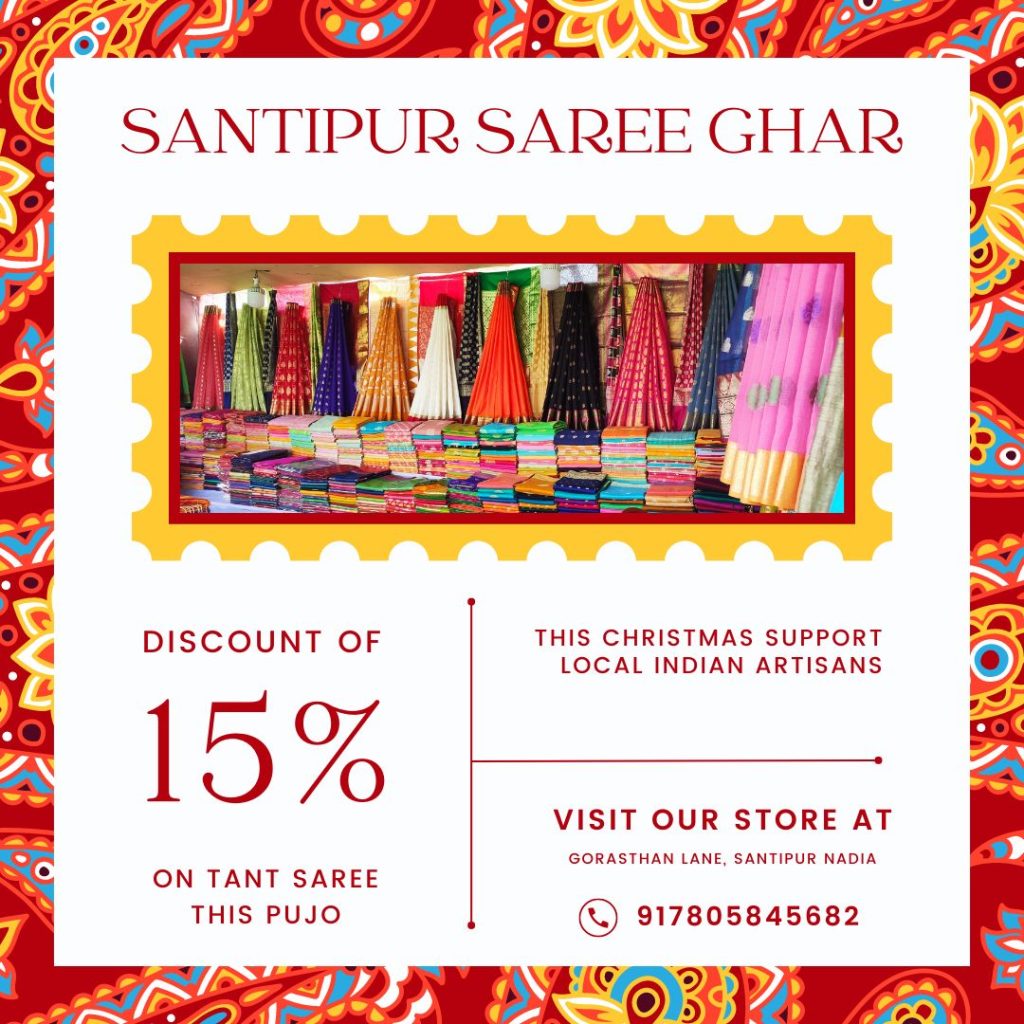 SANTIPUR SAREE GHAR

DISCOUNT OF

15%

ON TANT SAREE THIS PUJO

THIS CHRISTMAS SUPPORT LOCAL INDIAN ARTISANS

VISIT OUR STORE AT

GORASTHAN LANE, SANTIPUR NADIA

917805845682